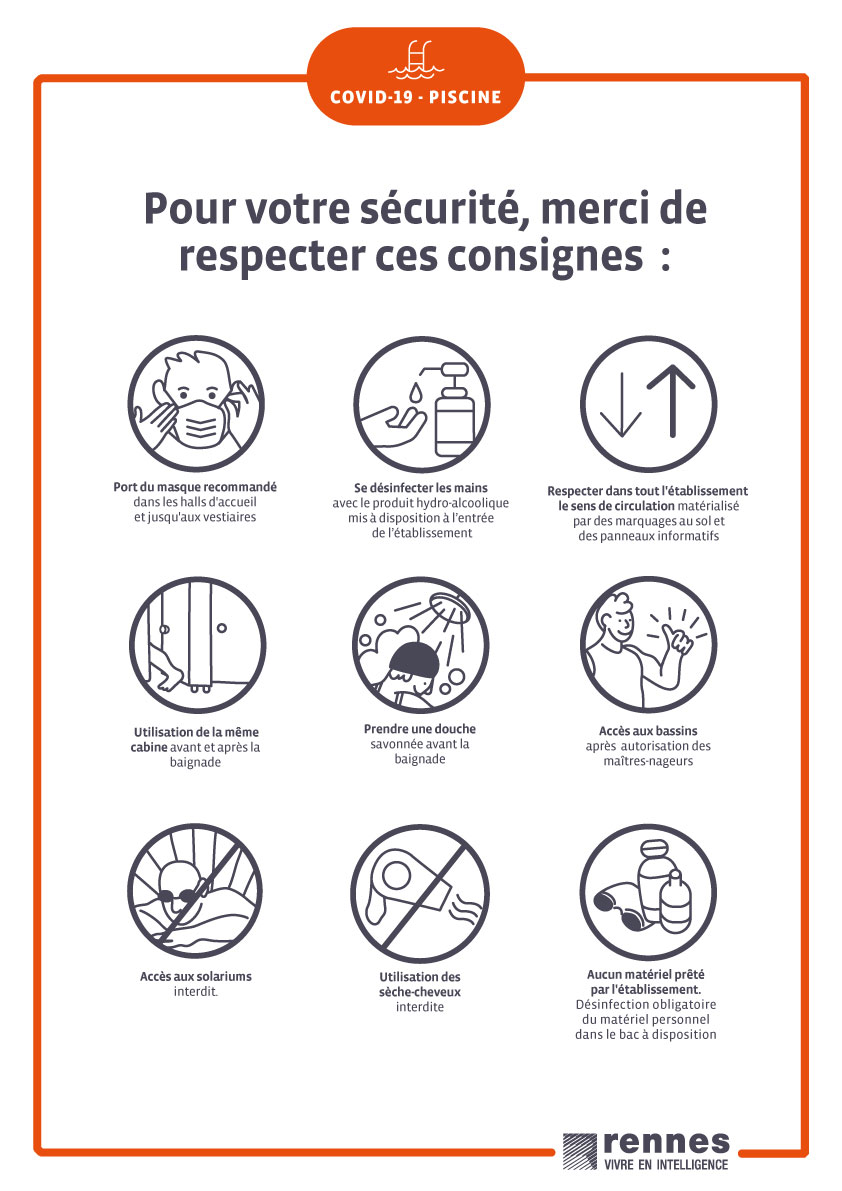 COVID-19 - PISCINE

Pour votre sécurité, merci de respecter ces consignes :

Port du masque recommandé dans les halls d'accueil et jusqu'aux vestiaires

Se désinfecter les mains avec le produit hydro-alcoolique mis à disposition à l'entrée de l'établissement

Respecter dans tout l'établissement le sens de circulation matérialisé par des marquages au sol et des panneaux informatifs

Utilisation de la même cabine avant et après la baignade

Prendre une douche savonnée avant la baignade

Accès aux bassins après autorisation des maîtres-nageurs

Accès aux solariums interdit.

Utilisation des sèche-cheveux interdite

Aucun matériel prêté par l'établissement. Désinfection obligatoire du matériel personnel dans le bac à disposition

rennes
VIVRE EN INTELLIGENCE